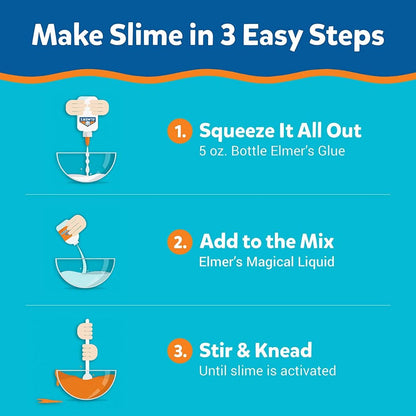 Make Slime in 3 Easy Steps

1. Squeeze It All Out
5 oz. Bottle Elmer's Glue

2. Add to the Mix
Elmer's Magical Liquid

3. Stir & Knead
Until slime is activated