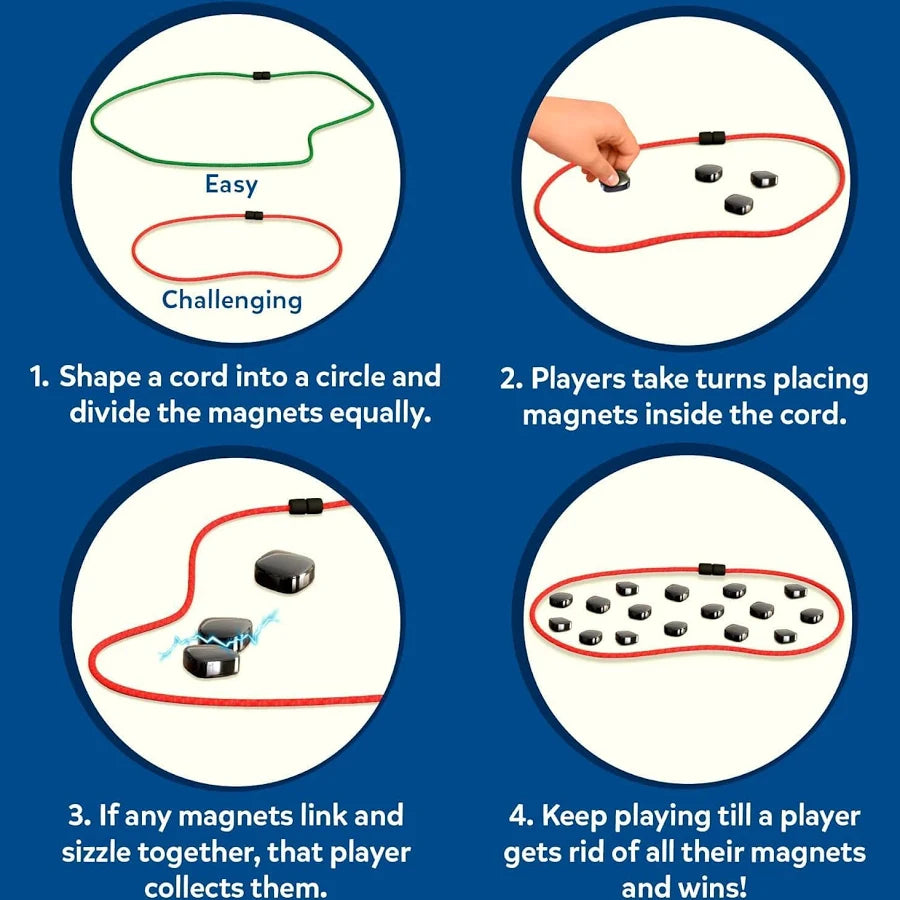 Easy

Challenging

1. Shape a cord into a circle and divide the magnets equally.

2. Players take turns placing magnets inside the cord.

3. If any magnets link and sizzle together, that player collects them.

4. Keep playing till a player gets rid of all their magnets and wins!