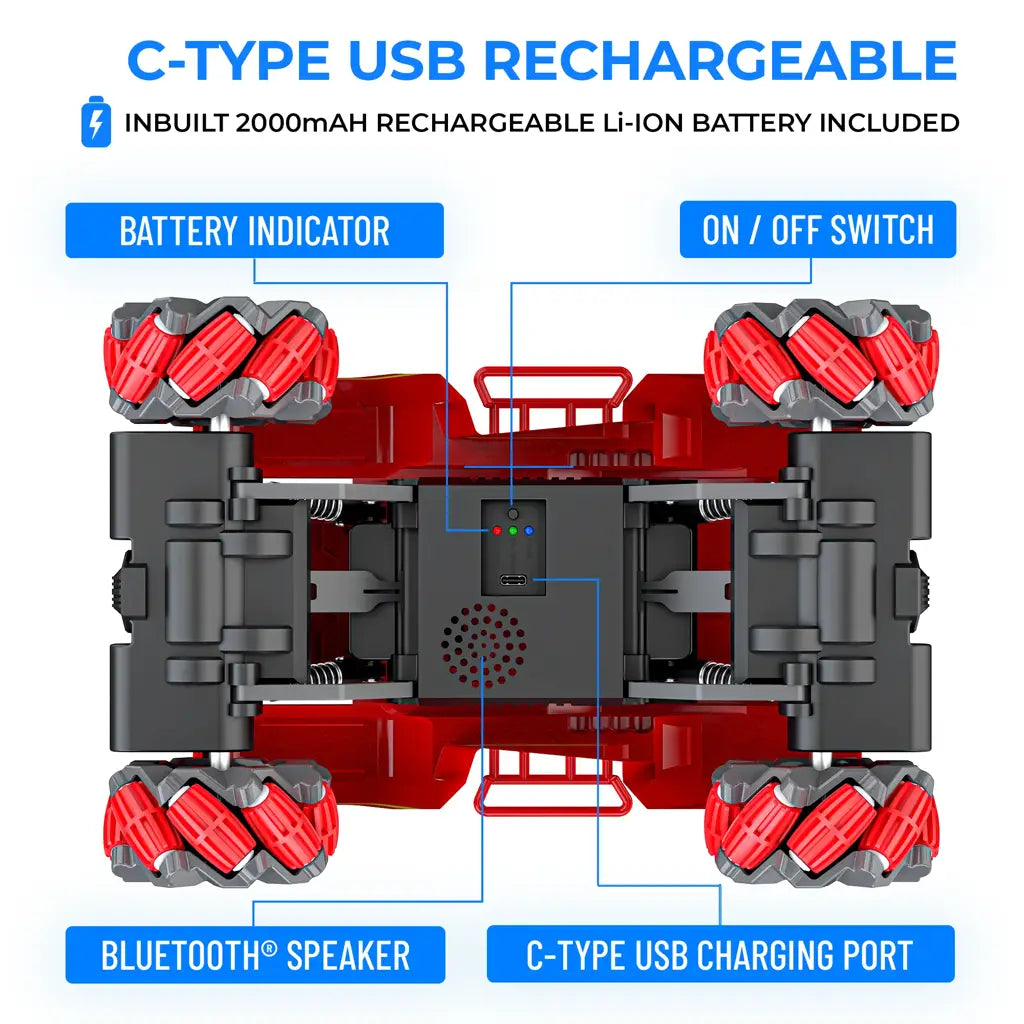 C-TYPE USB RECHARGEABLE

INBUILT 2000mAH RECHARGEABLE Li-ION BATTERY INCLUDED

BATTERY INDICATOR

ON / OFF SWITCH

BLUETOOTH® SPEAKER

C-TYPE USB CHARGING PORT