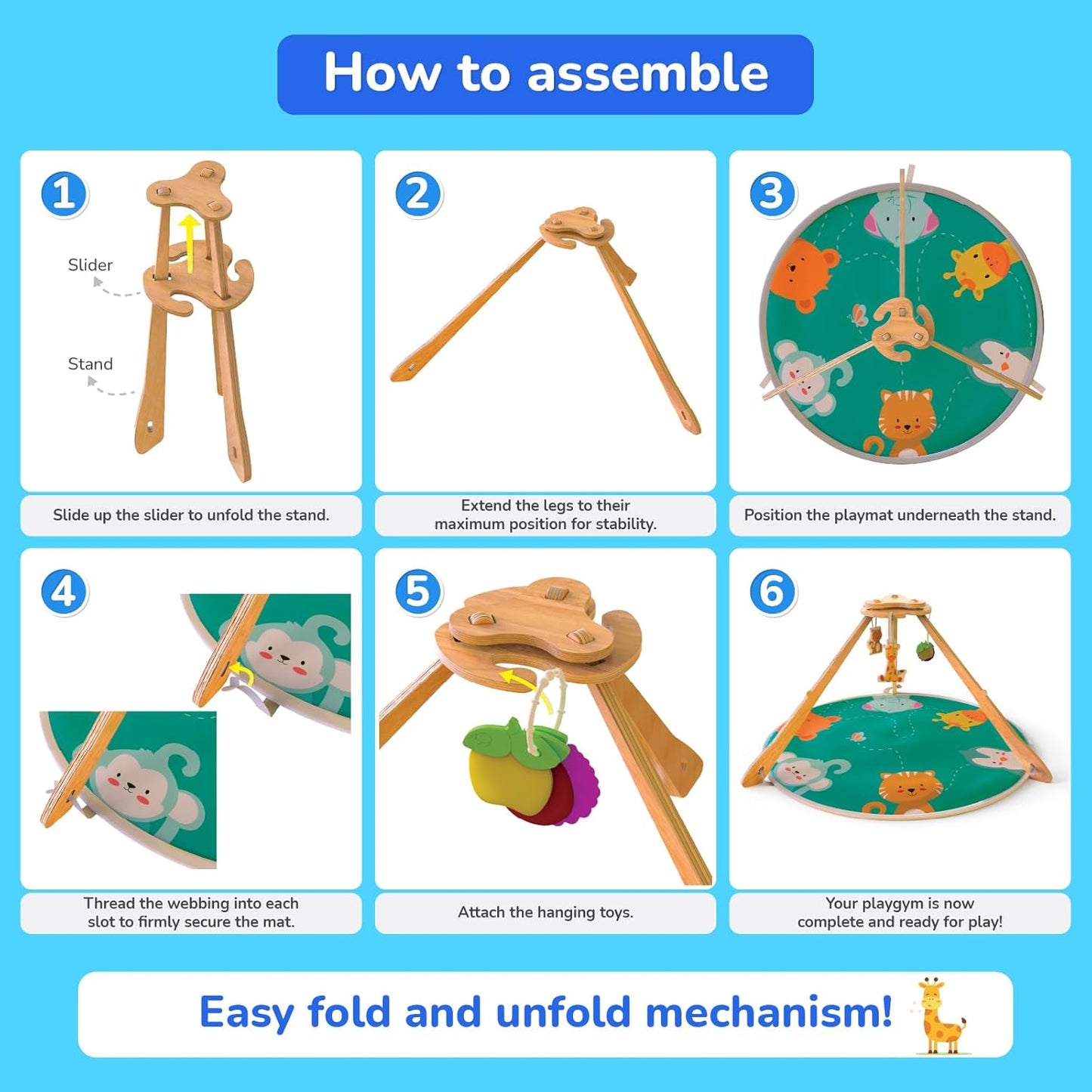 How to assemble

1

Slider

Stand

Slide up the slider to unfold the stand.

2

Extend the legs to their maximum position for stability.

3

Position the playmat underneath the stand.

4

Thread the webbing into each slot to firmly secure the mat.

5

Attach the hanging toys.

6

Your playgym is now complete and ready for play!

Easy fold and unfold mechanism!