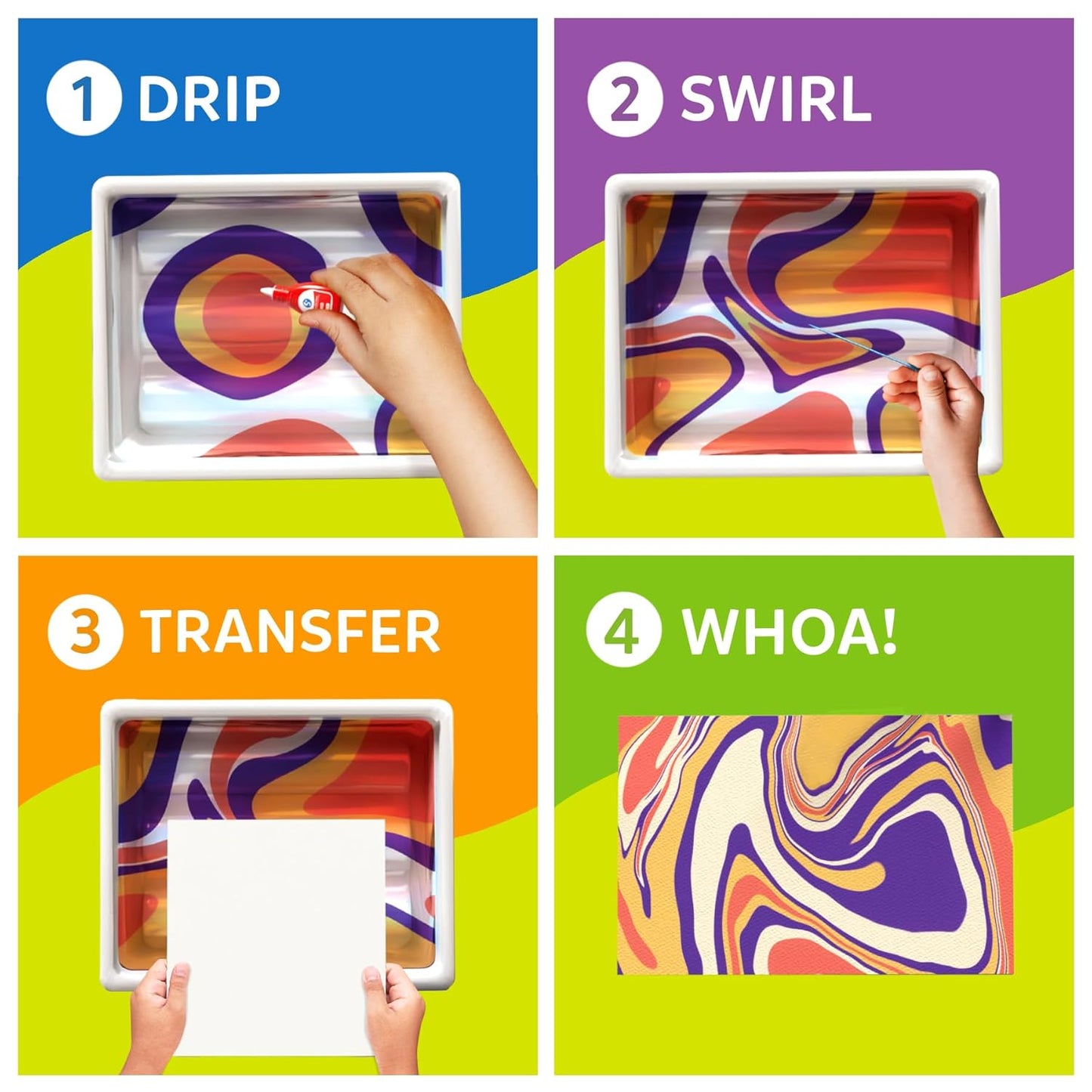 1 DRIP

2 SWIRL

3 TRANSFER

4 WHOA!