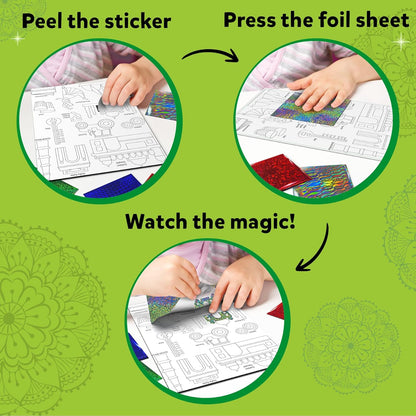 Peel the sticker

Press the foil sheet

Watch the magic!