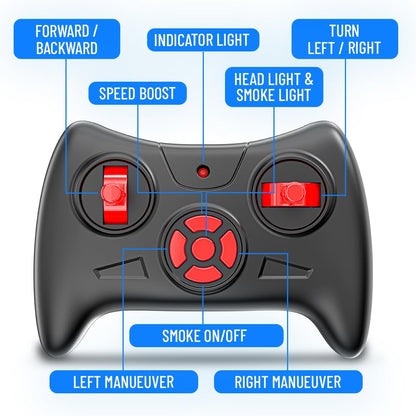 FORWARD / BACKWARD

INDICATOR LIGHT

TURN LEFT / RIGHT

SPEED BOOST

HEAD LIGHT & SMOKE LIGHT

SMOKE ON/OFF

LEFT MANUEUVER

RIGHT MANUEUVER