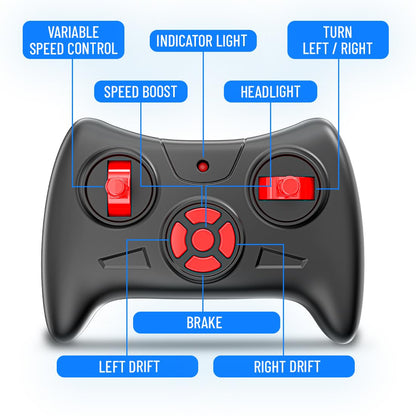 VARIABLE SPEED CONTROL

INDICATOR LIGHT

TURN LEFT / RIGHT

SPEED BOOST

HEADLIGHT

BRAKE

LEFT DRIFT

RIGHT DRIFT