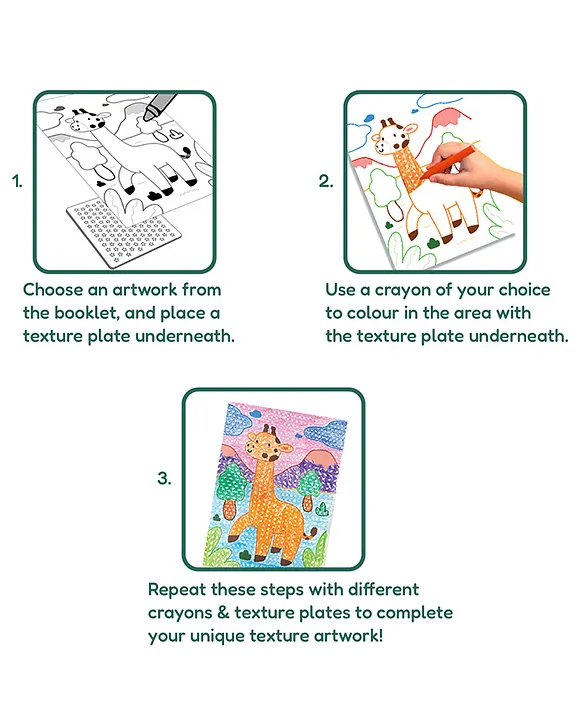 1.

Choose an artwork from the booklet, and place a texture plate underneath.

2.

Use a crayon of your choice to colour in the area with the texture plate underneath.

3.

Repeat these steps with different crayons & texture plates to complete your unique texture artwork!