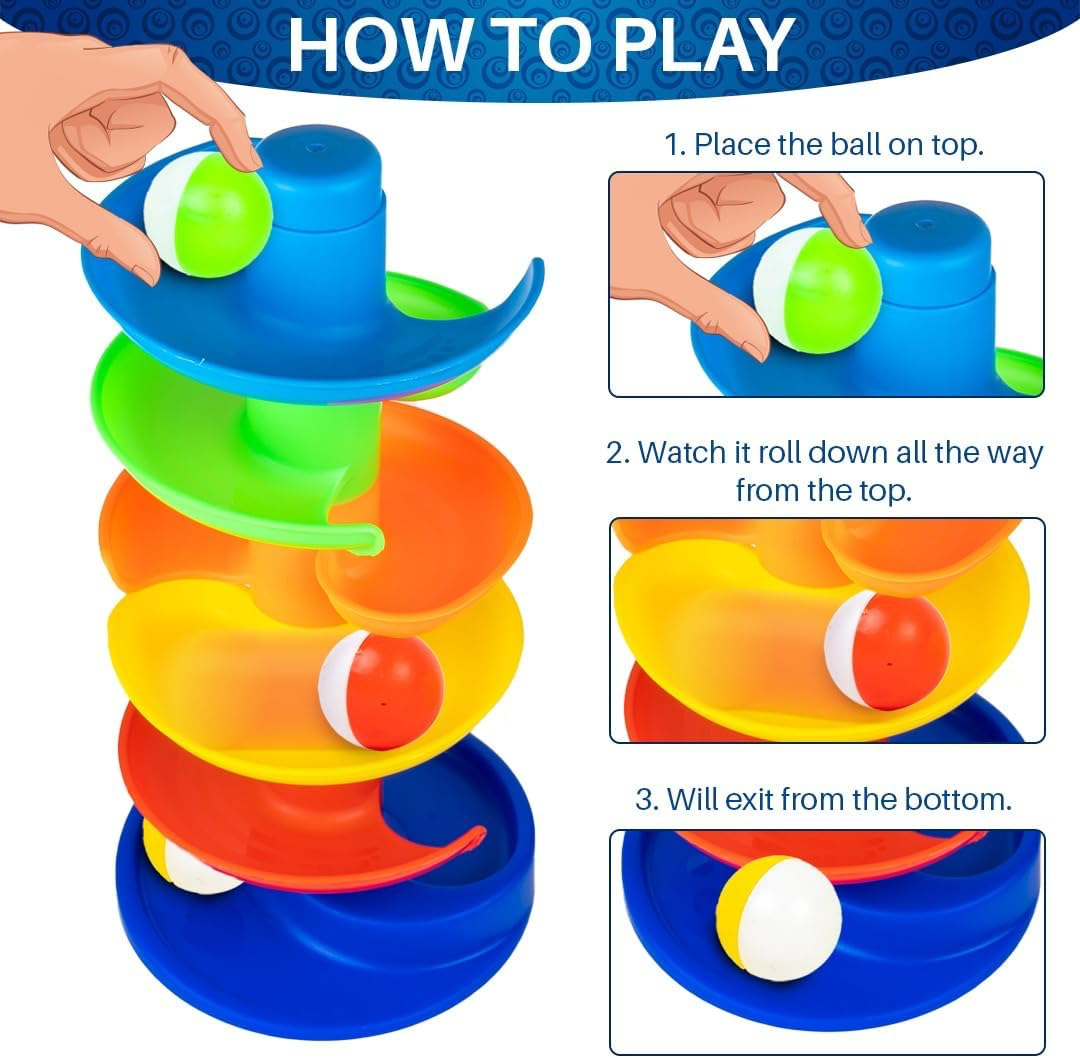 HOW TO PLAY

1. Place the ball on top.

2. Watch it roll down all the way from the top.

3. Will exit from the bottom.