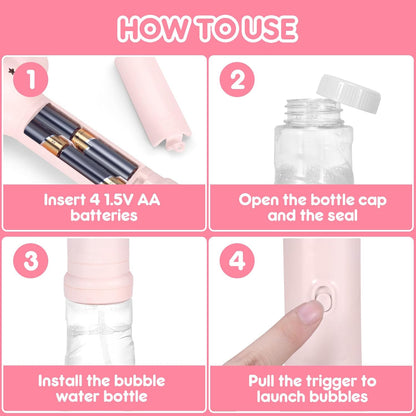 HOW TO USE

1

Insert 4 1.5V AA batteries

2

Open the bottle cap and the seal

3

Install the bubble water bottle

4

Pull the trigger to launch bubbles