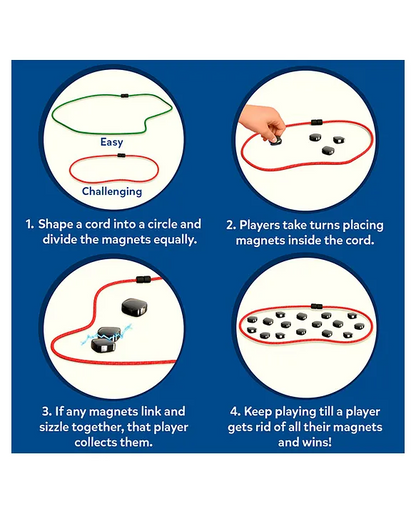 Easy

Challenging

1. Shape a cord into a circle and divide the magnets equally.

2. Players take turns placing magnets inside the cord.

3. If any magnets link and sizzle together, that player collects them.

4. Keep playing till a player gets rid of all their magnets and wins!