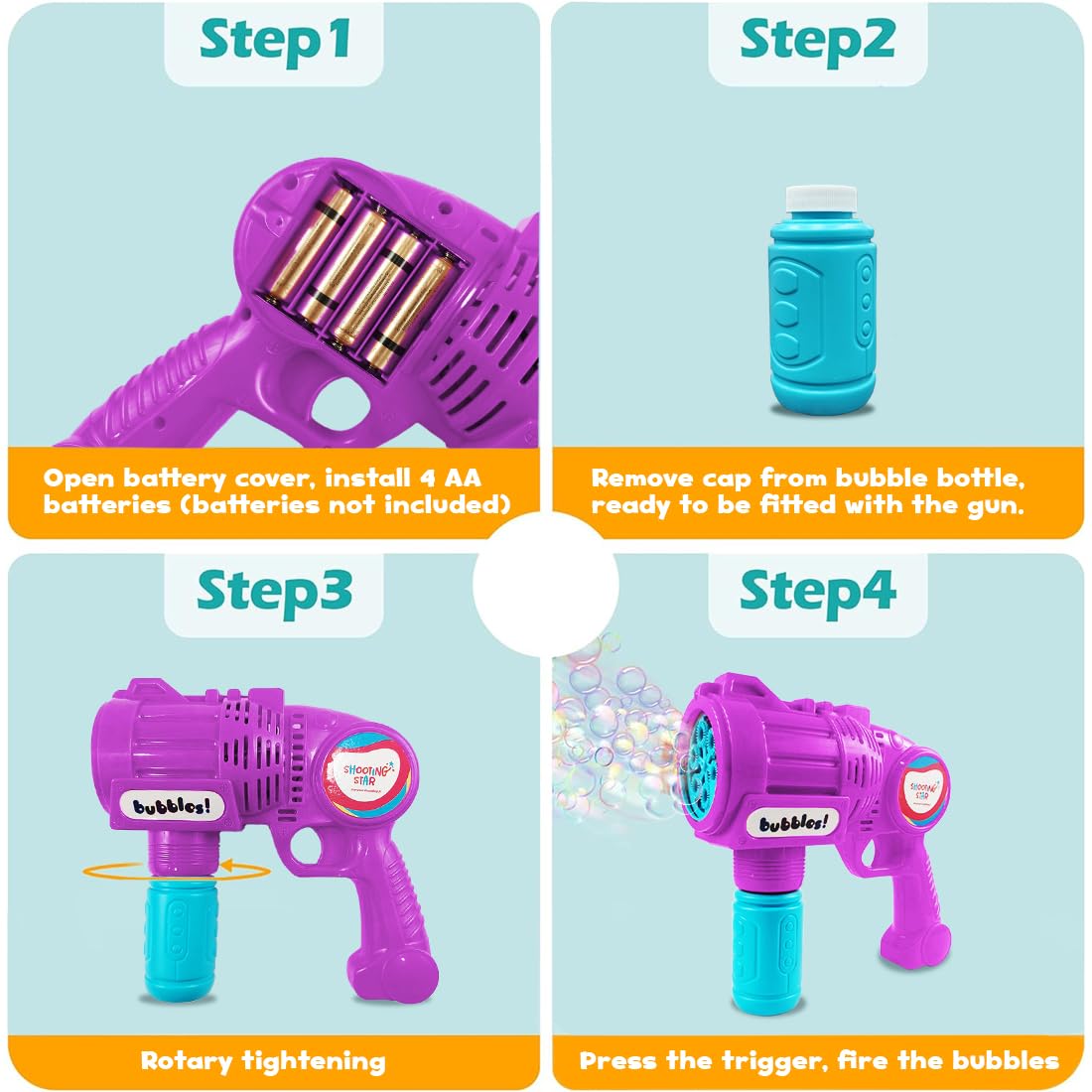 Step1

Open battery cover, install 4 AA batteries (batteries not included)

Step2

Remove cap from bubble bottle, ready to be fitted with the gun.

Step3

bubbles!

SHOOTING STAR

Rotary tightening

Step4

bubbles!

SHOOTING STAR

Press the trigger, fire the bubbles