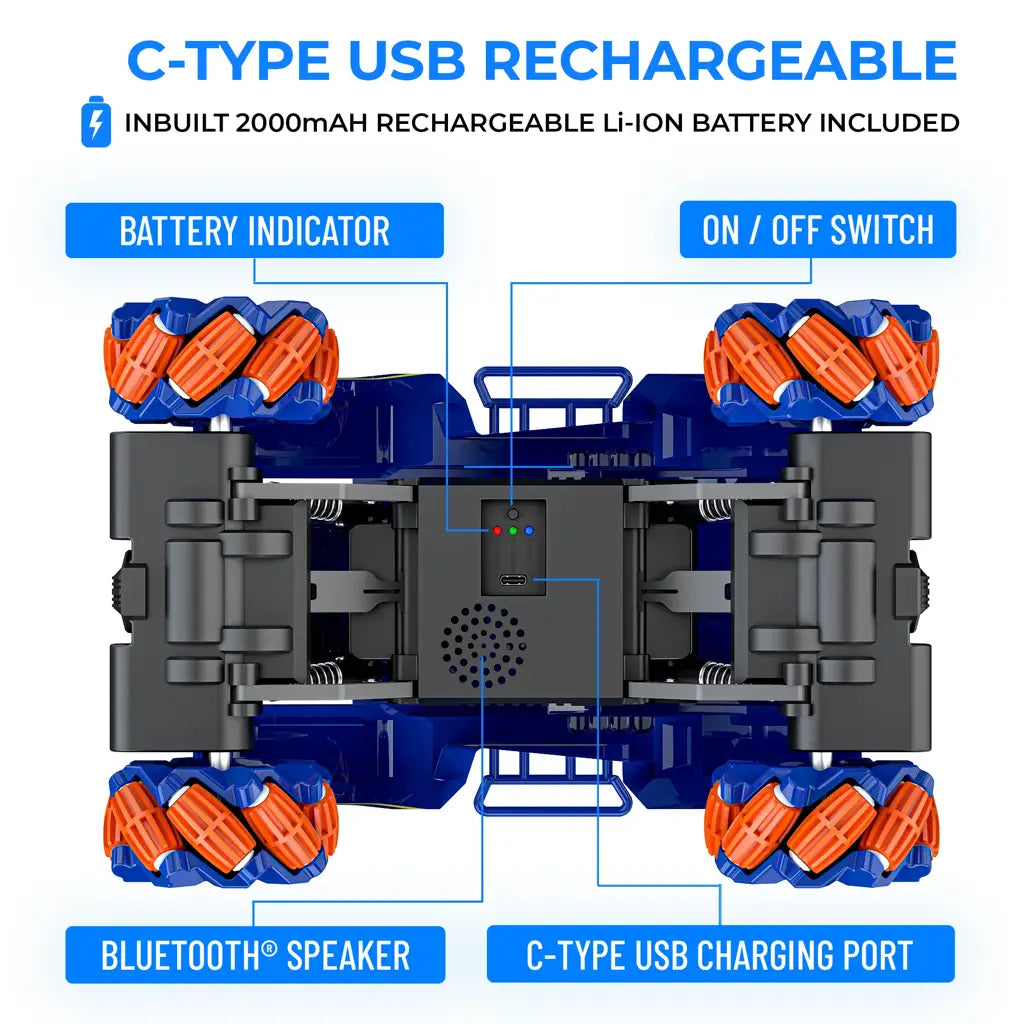 C-TYPE USB RECHARGEABLE

INBUILT 2000mAH RECHARGEABLE Li-ION BATTERY INCLUDED

BATTERY INDICATOR

ON / OFF SWITCH

BLUETOOTH® SPEAKER

C-TYPE USB CHARGING PORT