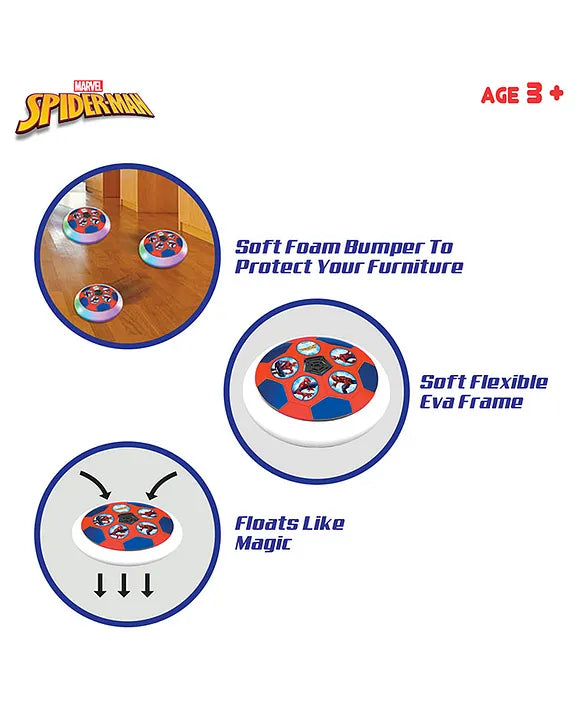 MARVEL
SPIDER-MAN

AGE 3 +

Soft Foam Bumper To Protect Your Furniture

Soft Flexible Eva Frame

Floats Like Magic